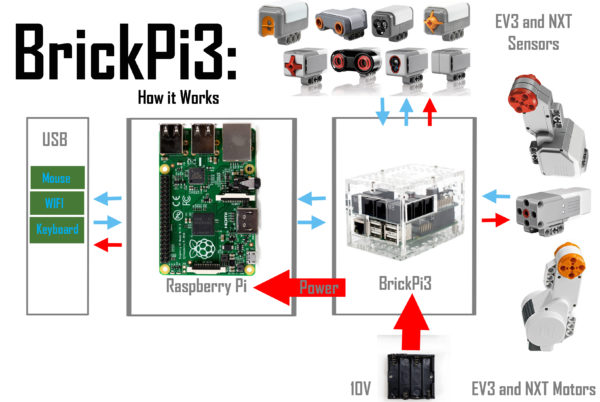 BrickPi3:

How it Works

EV3 and NXT Sensors

USB

Mouse

WIFI

Keyboard

Raspberry Pi

Power

BrickPi3

10V

EV3 and NXT Motors